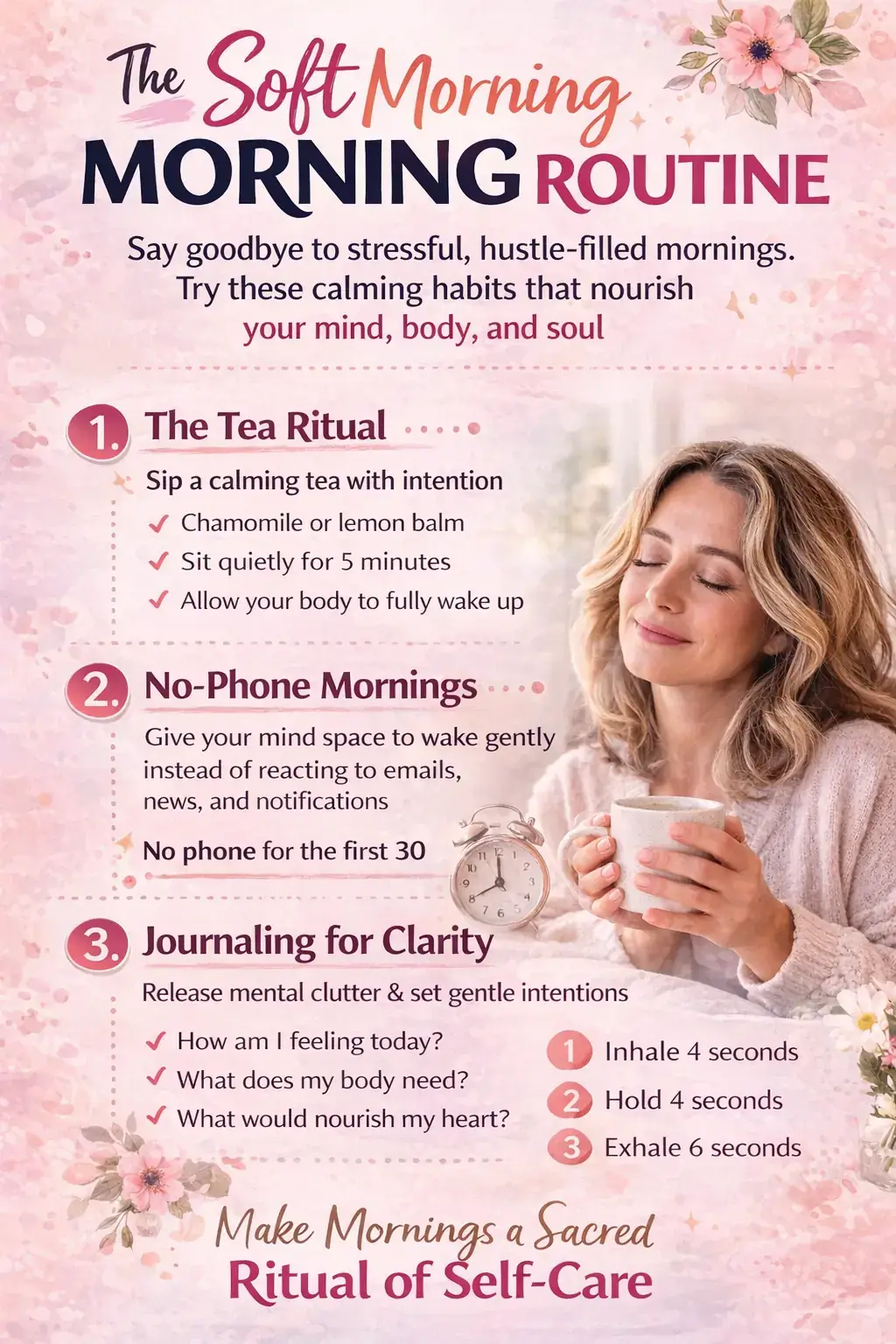 The Soft Morning
MORNING ROUTINE

Say goodbye to stressful, hustle-filled mornings. Try these calming habits that nourish your mind, body, and soul

1. The Tea Ritual

Sip a calming tea with intention

✓ Chamomile or lemon balm
✓ Sit quietly for 5 minutes
✓ Allow your body to fully wake up

2. No-Phone Mornings

Give your mind space to wake gently instead of reacting to emails, news, and notifications

No phone for the first 30

3. Journaling for Clarity

Release mental clutter & set gentle intentions

✓ How am I feeling today?
✓ What does my body need?
✓ What would nourish my heart?

1 Inhale 4 seconds
2 Hold 4 seconds
3 Exhale 6 seconds

Make Mornings a Sacred
Ritual of Self-Care