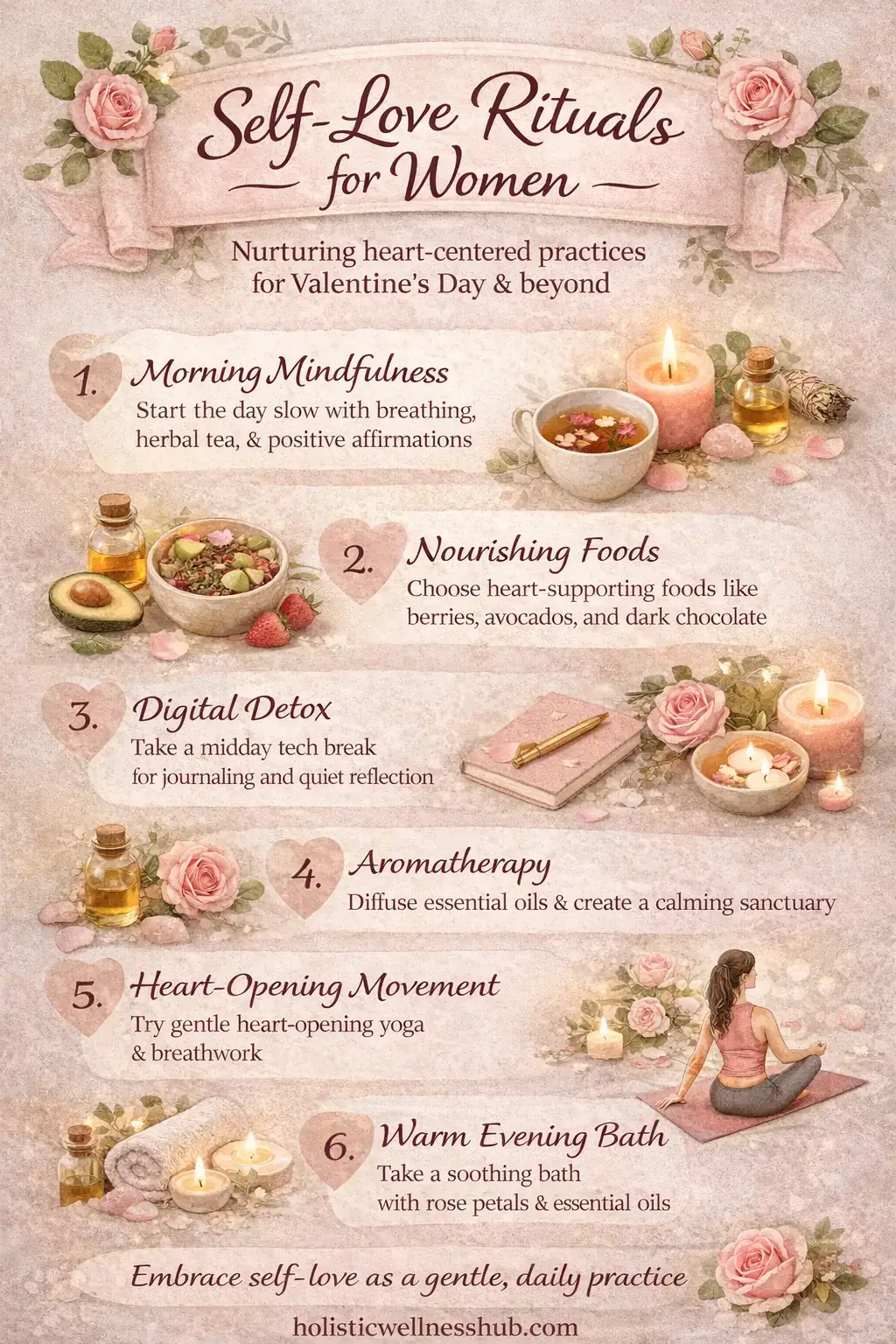 Self-Love Rituals for Women

Nurturing heart-centered practices for Valentine's Day & beyond

1. Morning Mindfulness
Start the day slow with breathing, herbal tea, & positive affirmations

2. Nourishing Foods
Choose heart-supporting foods like berries, avocados, and dark chocolate

3. Digital Detox
Take a midday tech break for journaling and quiet reflection

4. Aromatherapy
Diffuse essential oils & create a calming sanctuary

5. Heart-Opening Movement
Try gentle heart-opening yoga & breathwork

6. Warm Evening Bath
Take a soothing bath with rose petals & essential oils

Embrace self-love as a gentle, daily practice

holisticwellnesshub.com